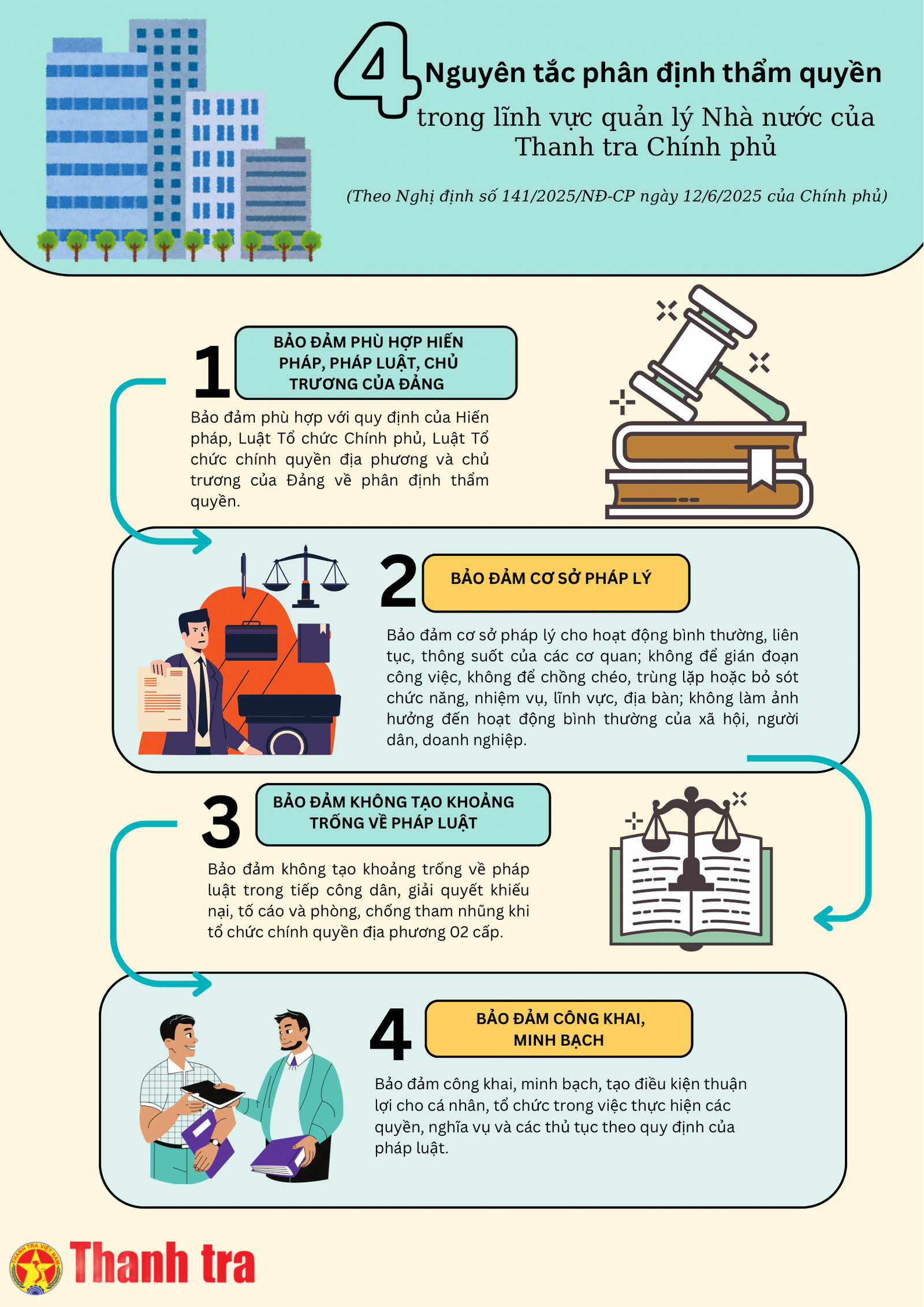 4 Nguyên tắc phân định thẩm quyền trong lĩnh vực quản lý Nhà nước của Thanh tra Chính phủ

(Theo Nghị định số 141/2025/NĐ-CP ngày 12/6/2025 của Chính phủ)

1

BẢO ĐẢM PHÙ HỢP HIẾN PHÁP, PHÁP LUẬT, CHỦ TRƯƠNG CỦA ĐẢNG

Bảo đảm phù hợp với quy định của Hiến pháp, Luật Tổ chức Chính phủ, Luật Tổ chức chính quyền địa phương và chủ trương của Đảng về phân định thẩm quyền.

2

BẢO ĐẢM CƠ SỞ PHÁP LÝ

Bảo đảm cơ sở pháp lý cho hoạt động bình thường, liên tục, thông suốt của các cơ quan; không để gián đoạn công việc, không để chồng chéo, trùng lặp hoặc bỏ sót chức năng, nhiệm vụ, lĩnh vực, địa bàn; không làm ảnh hưởng đến hoạt động bình thường của xã hội, người dân, doanh nghiệp.

3

BẢO ĐẢM KHÔNG TẠO KHOẢNG TRỐNG VỀ PHÁP LUẬT

Bảo đảm không tạo khoảng trống về pháp luật trong tiếp công dân, giải quyết khiếu nại, tố cáo và phòng, chống tham nhũng khi tổ chức chính quyền địa phương 02 cấp.

4

BẢO ĐẢM CÔNG KHAI, MINH BẠCH

Bảo đảm công khai, minh bạch, tạo điều kiện thuận lợi cho cá nhân, tổ chức trong việc thực hiện các quyền, nghĩa vụ và các thủ tục theo quy định của pháp luật.

THANH TRA VIỆT NAM Thanh tra